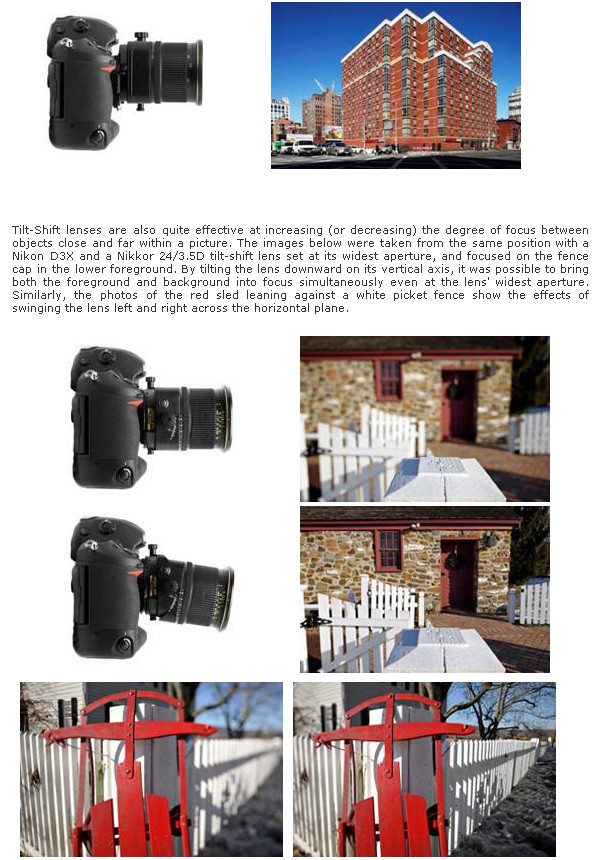 Tilt-Shift lenses are also quite effective at increasing (or decreasing) the degree of focus between objects close and far within a picture. The images below were taken from the same position with a Nikon D3X and a Nikkor 24/3.5D tilt-shift lens set at its widest aperture, and focused on the fence cap in the lower foreground. By tilting the lens downward on its vertical axis, it was possible to bring both the foreground and background into focus simultaneously even at the lens' widest aperture. Similarly, the photos of the red sled leaning against a white picket fence show the effects of swinging the lens left and right across the horizontal plane.